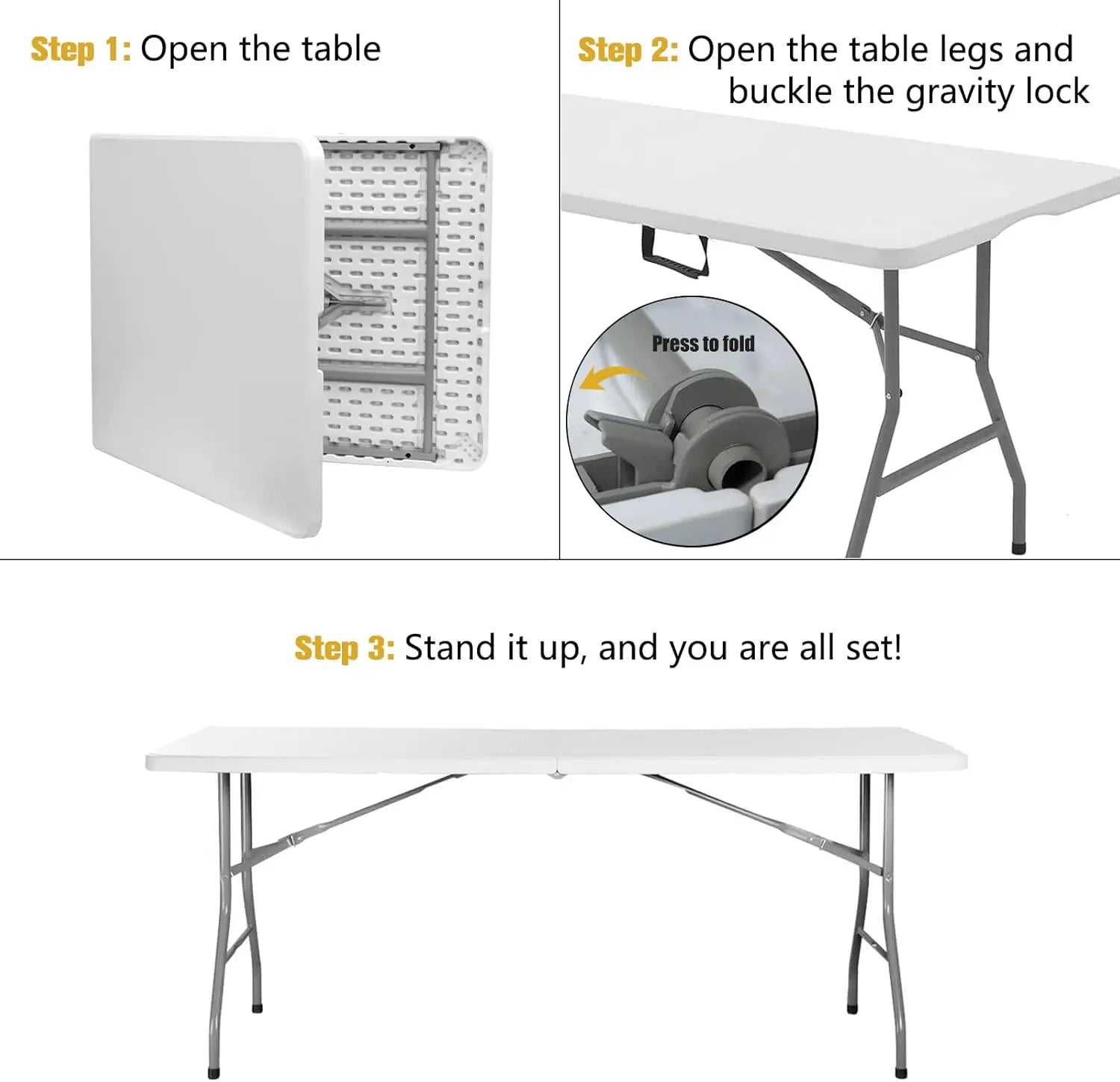 Step 1: Open the table

Step 2: Open the table legs and buckle the gravity lock

Press to fold

Step 3: Stand it up, and you are all set!