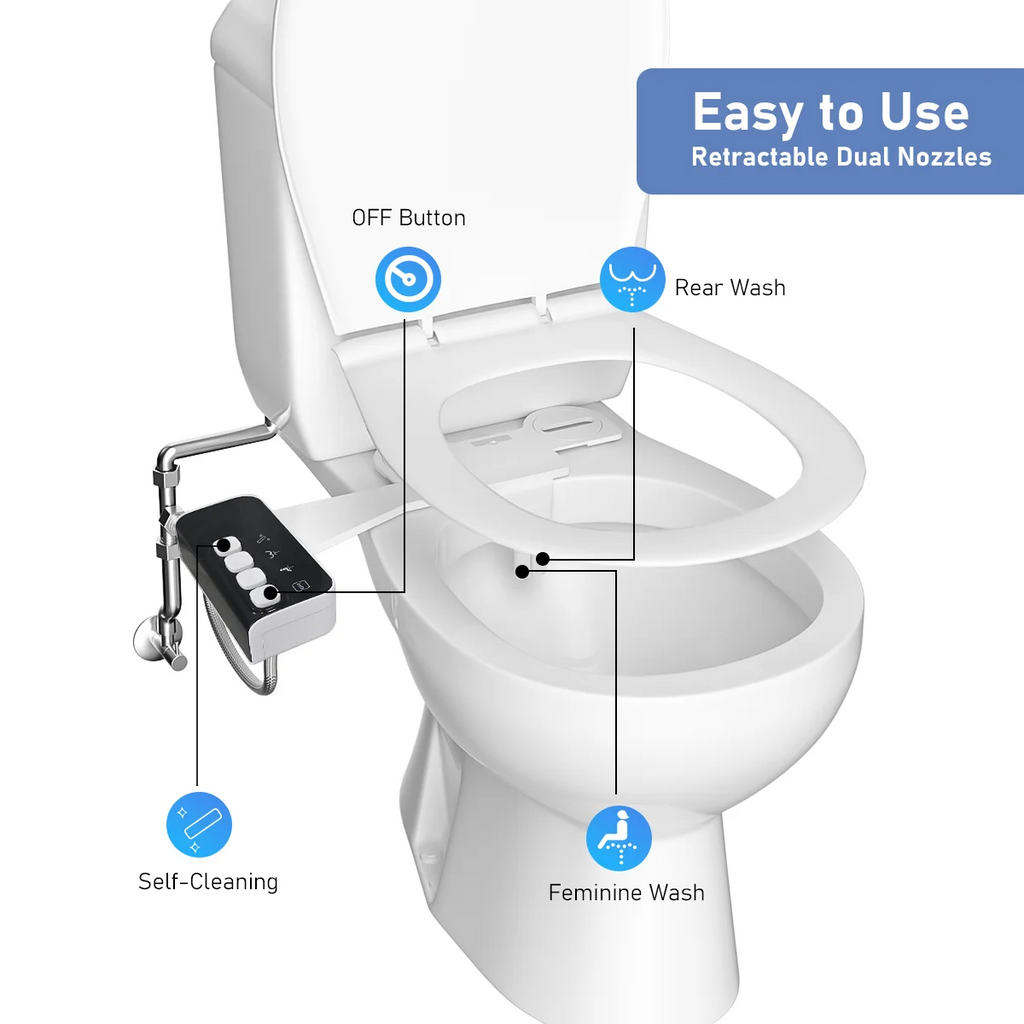 Easy to Use
Retractable Dual Nozzles

OFF Button

Rear Wash

Self-Cleaning

Feminine Wash